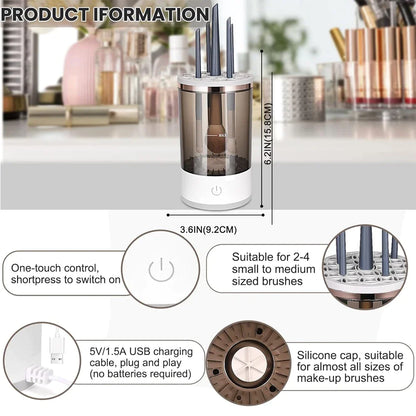 PRODUCT IFORMATION

6.2IN(15.8CM)

3.6IN(9.2CM)

One-touch control, shortpress to switch on

Suitable for 2-4 small to medium sized brushes

5V/1.5A USB charging cable, plug and play (no batteries required)

Silicone cap, suitable for almost all sizes of make-up brushes